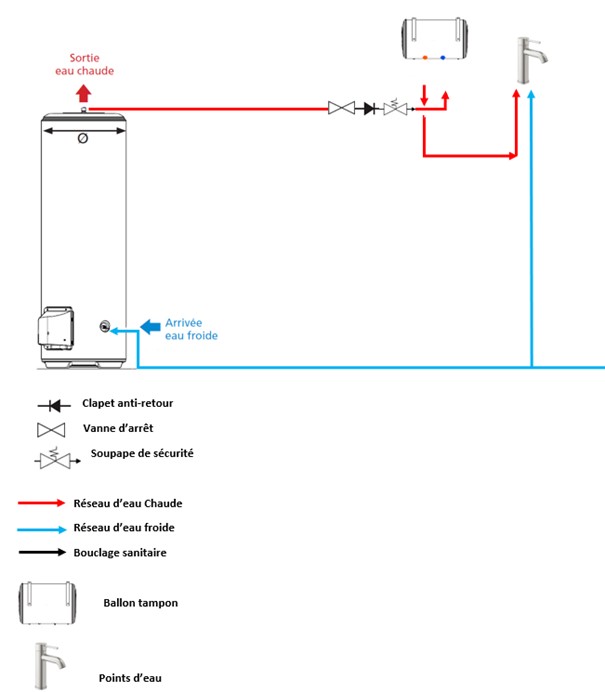 Sortie
eau chaude

Ø

Arrivée
eau froide

Clapet anti-retour

Vanne d'arrêt

Soupape de sécurité

Réseau d'eau Chaude

Réseau d'eau froide

Bouclage sanitaire

Ballon tampon

Points d'eau