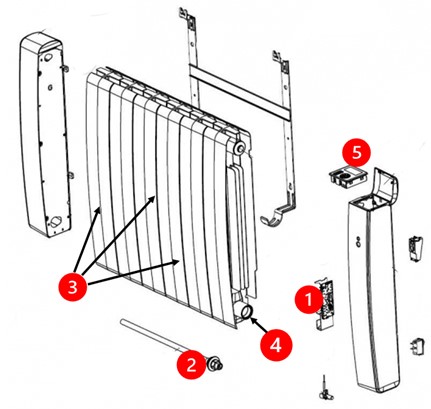 5
3
1
4
2